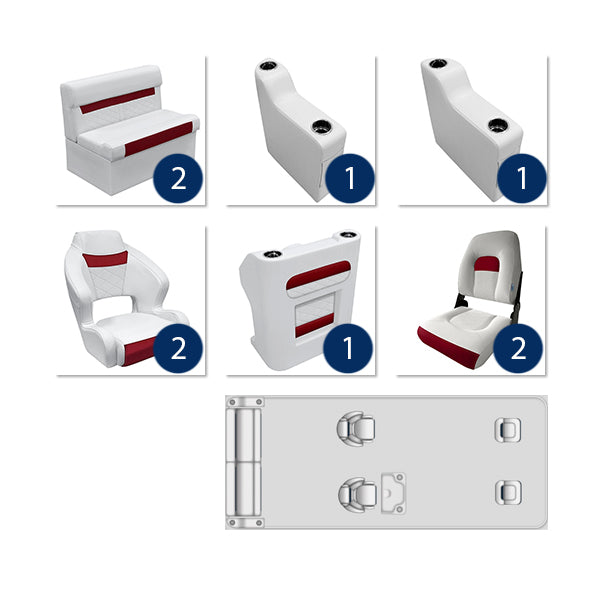 2

1

1

2

1

2