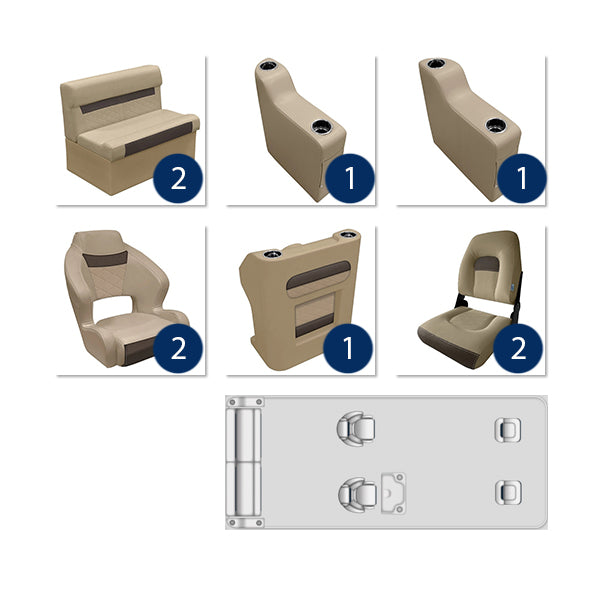 2
1
1
2
1
2