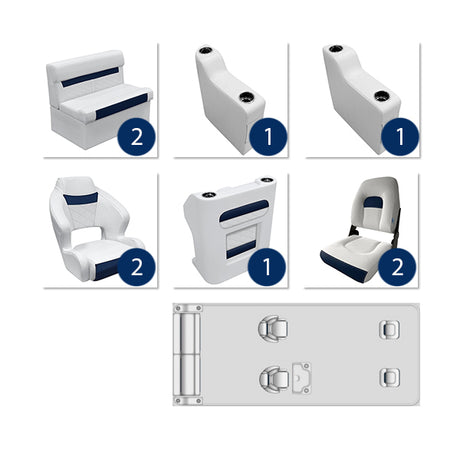 2

1

1

2

1

2