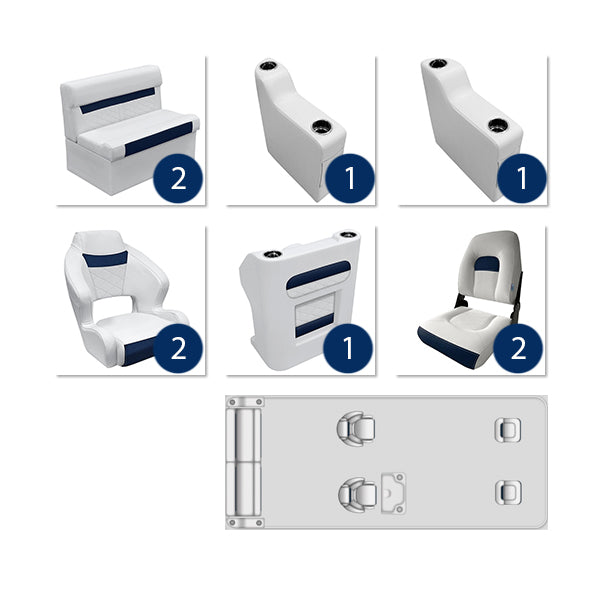 2

1

1

2

1

2