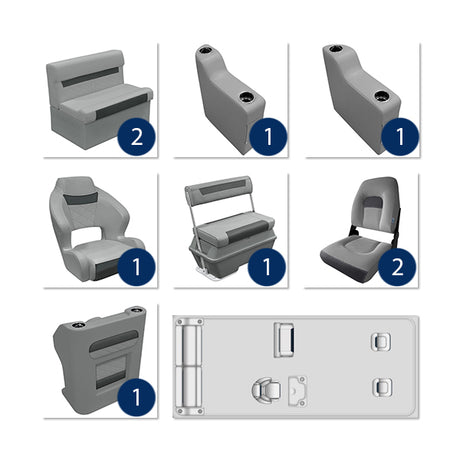 2

1

1

1

1

2

1