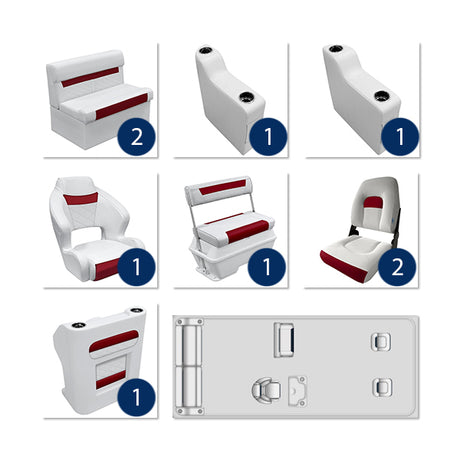 2

1

1

1

1

2

1