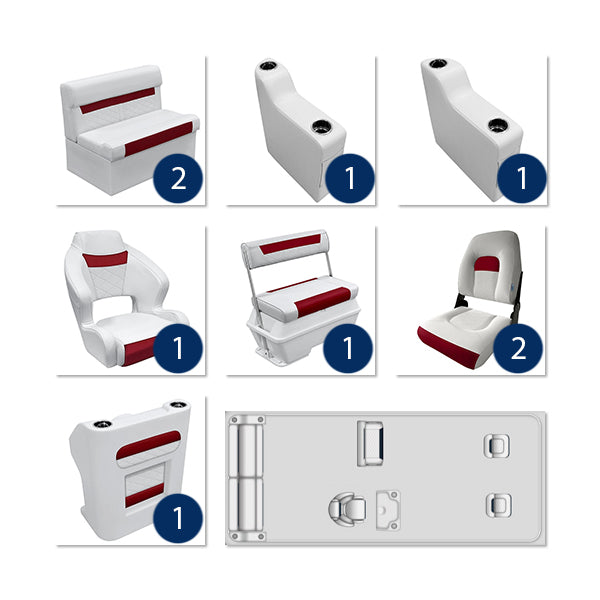 2

1

1

1

1

2

1