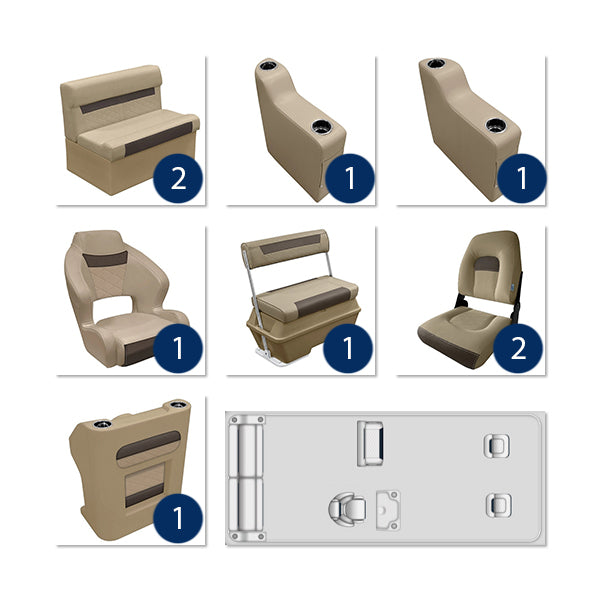 2

1

1

1

1

2

1