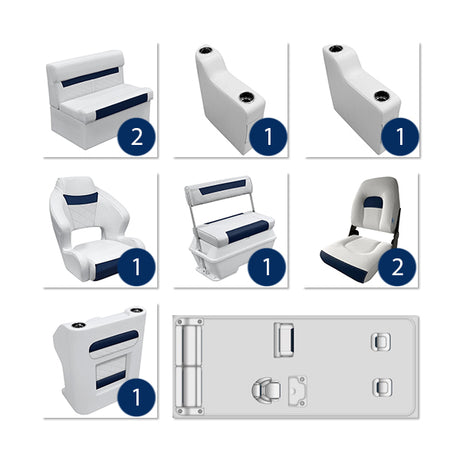 2

1

1

1

1

2

1