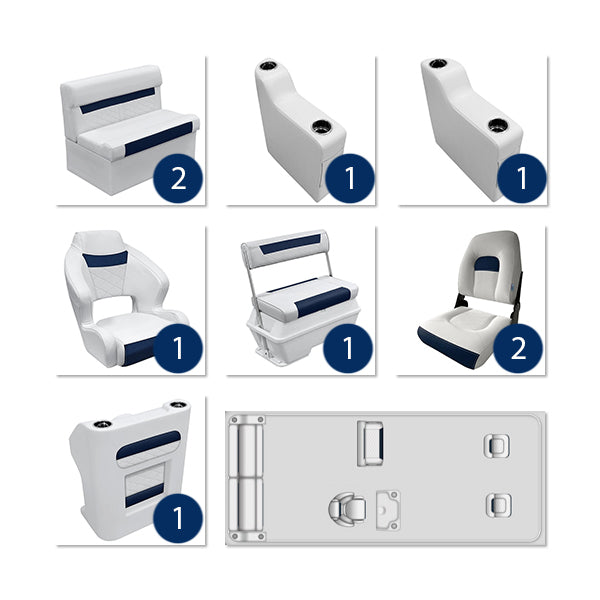 2

1

1

1

1

2

1